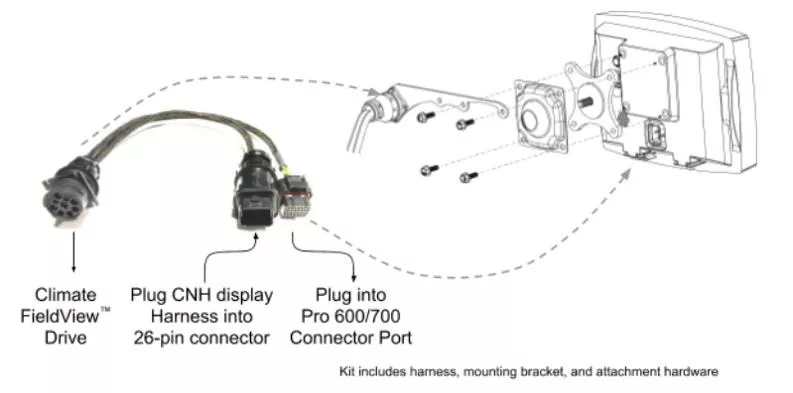 Climate FieldView™ Drive

Plug CNH display Harness into 26-pin connector

Plug into Pro 600/700 Connector Port

Kit includes harness, mounting bracket, and attachment hardware