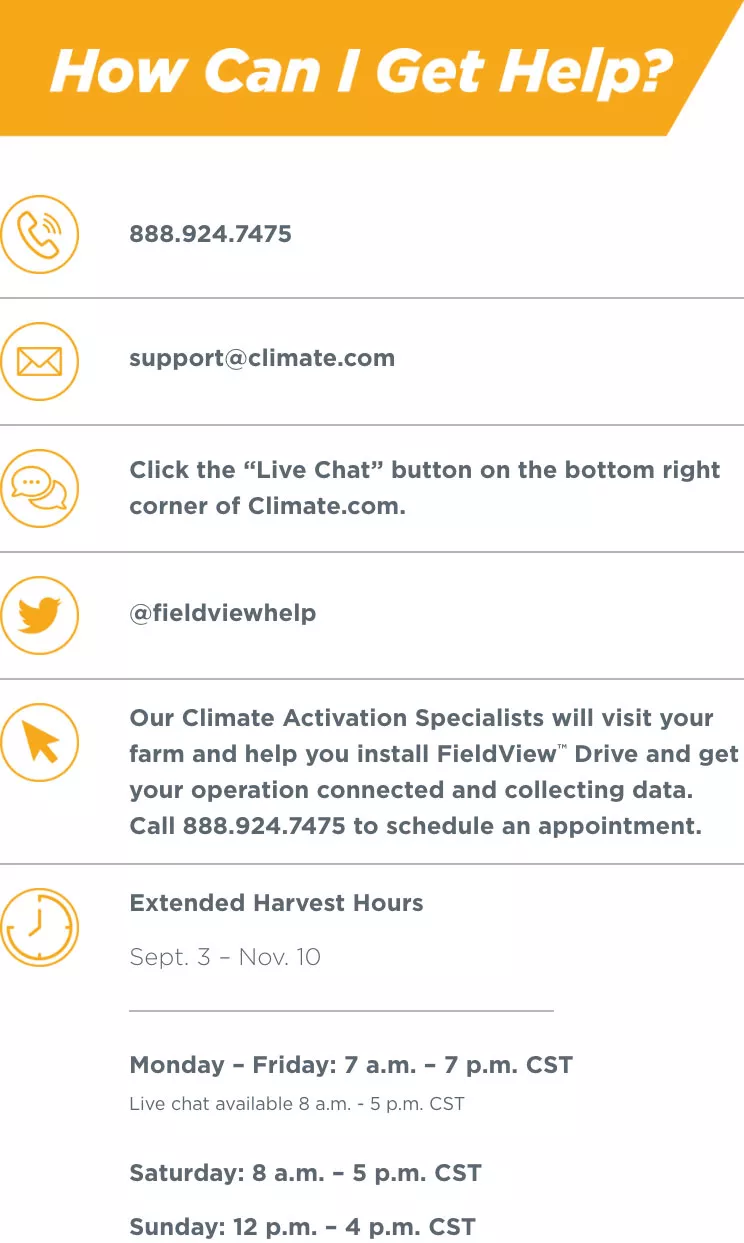 How Can I Get Help?

888.924.7475

support@climate.com

Click the "Live Chat" button on the bottom right corner of Climate.com.

@fieldviewhelp

Our Climate Activation Specialists will visit your farm and help you install FieldView™ Drive and get your operation connected and collecting data. Call 888.924.7475 to schedule an appointment.

Extended Harvest Hours

Sept. 3 – Nov. 10

Monday – Friday: 7 a.m. – 7 p.m. CST

Live chat available 8 a.m. - 5 p.m. CST

Saturday: 8 a.m. – 5 p.m. CST

Sunday: 12 p.m. – 4 p.m. CST