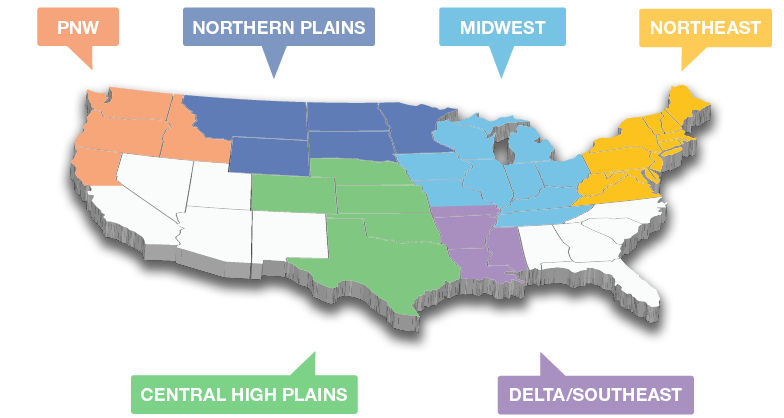 PNW

NORTHERN PLAINS

MIDWEST

NORTHEAST

CENTRAL HIGH PLAINS

DELTA/SOUTHEAST