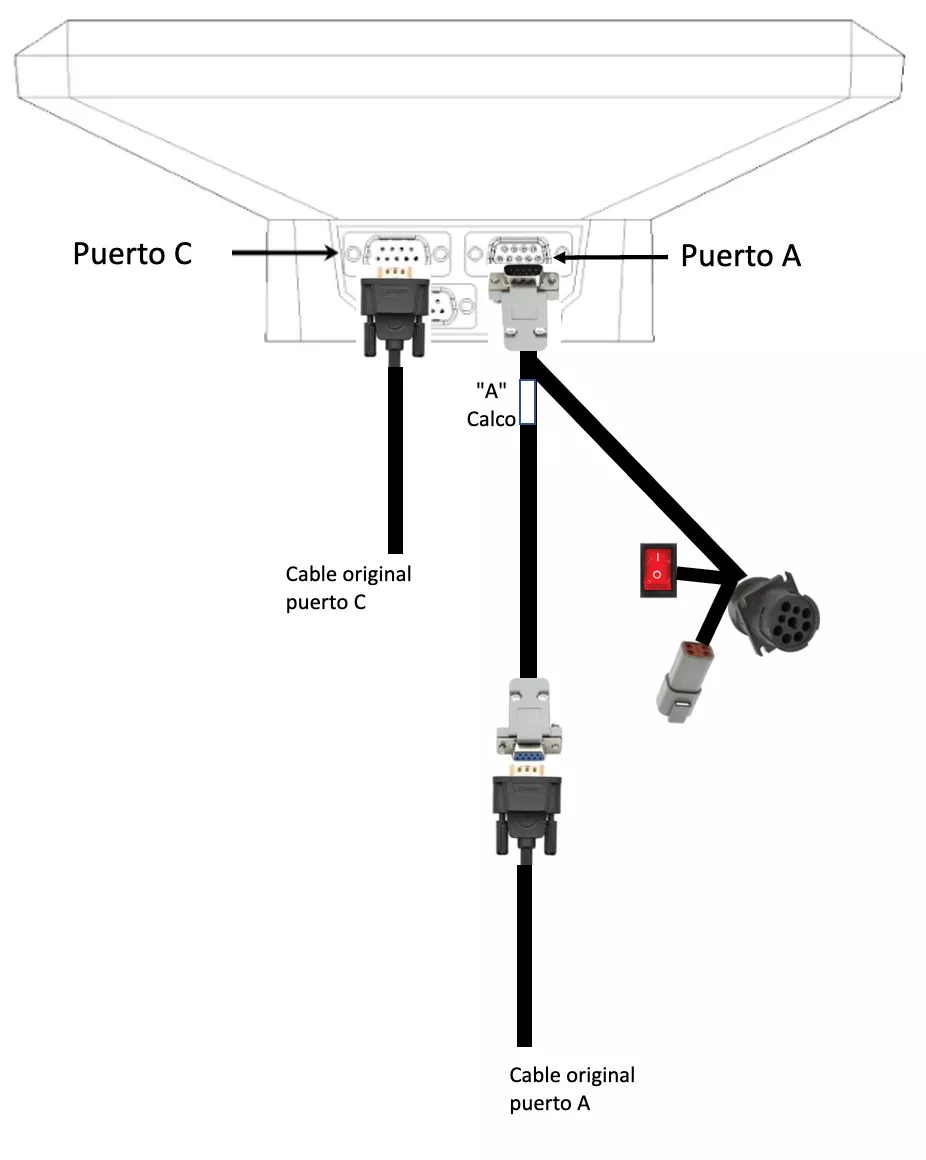 Puerto C

Puerto A

"A"
Calco

Cable original
puerto C

Cable original
puerto A