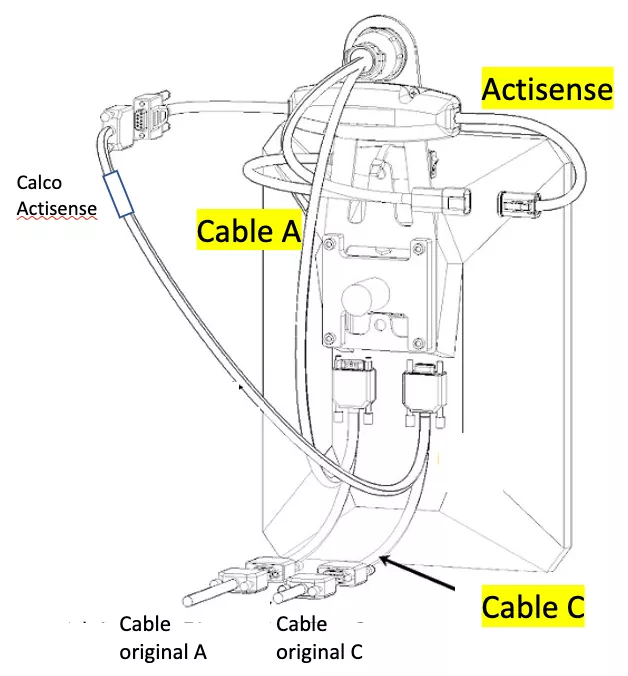 Actisense

Calco Actisense

Cable A

Cable C

Cable original A

Cable original C