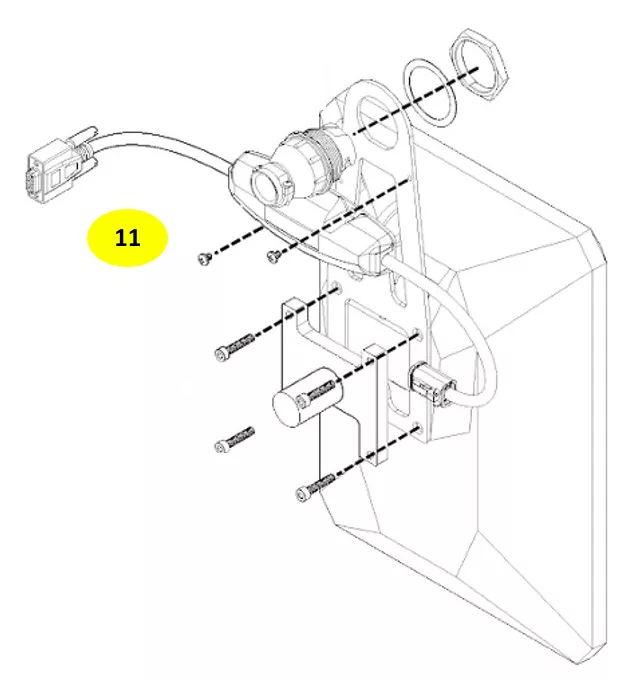 11