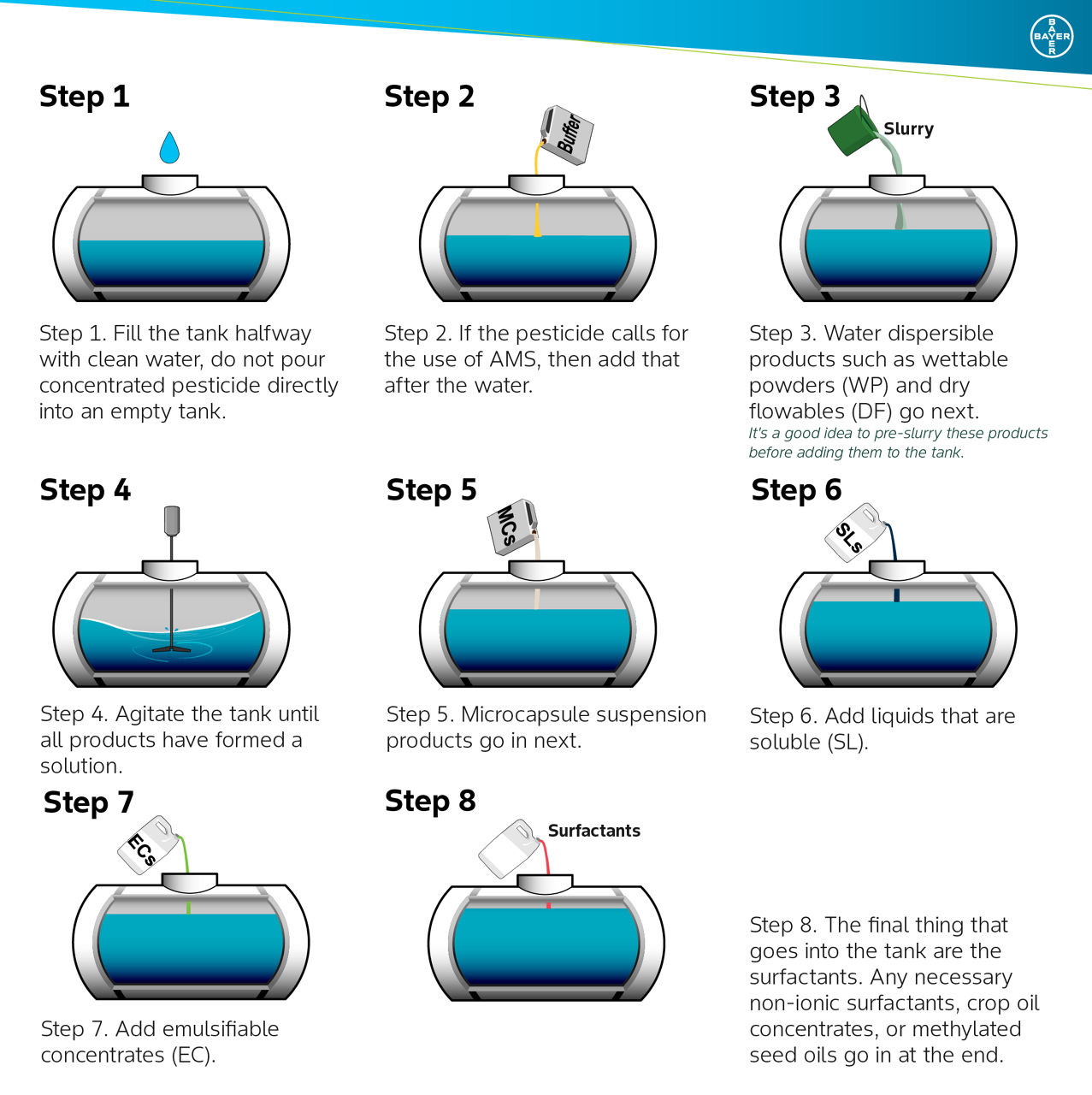 BAYER

Step 1

Step 1. Fill the tank halfway with clean water, do not pour concentrated pesticide directly into an empty tank.

Step 2

Buffer

Step 2. If the pesticide calls for the use of AMS, then add that after the water.

Step 3

Slurry

Step 3. Water dispersible products such as wettable powders (WP) and dry flowables (DF) go next.
It's a good idea to pre-slurry these products before adding them to the tank.

Step 4

Step 4. Agitate the tank until all products have formed a solution.

Step 5

MCs

Step 5. Microcapsule suspension products go in next.

Step 6

SLs

Step 6. Add liquids that are soluble (SL).

Step 7

ECs

Step 7. Add emulsifiable concentrates (EC).

Step 8

Surfactants

Step 8. The final thing that goes into the tank are the surfactants. Any necessary non-ionic surfactants, crop oil concentrates, or methylated seed oils go in at the end.