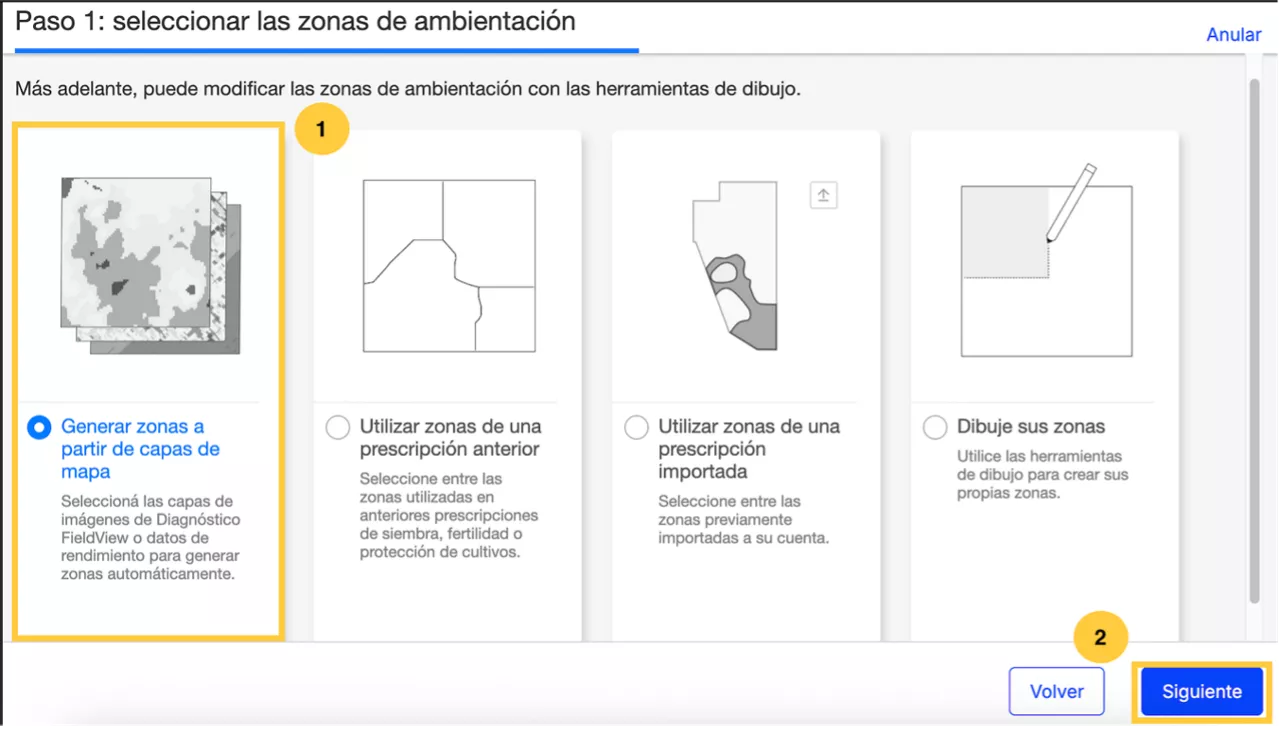 Paso 1: seleccionar las zonas de ambientación

Anular

Más adelante, puede modificar las zonas de ambientación con las herramientas de dibujo.

1

Generar zonas a partir de capas de mapa

Seleccioná las capas de imágenes de Diagnóstico FieldView o datos de rendimiento para generar zonas automáticamente.

Utilizar zonas de una prescripción anterior

Seleccione entre las zonas utilizadas en anteriores prescripciones de siembra, fertilidad o protección de cultivos.

Utilizar zonas de una prescripción importada

Seleccione entre las zonas previamente importadas a su cuenta.

Dibuje sus zonas

Utilice las herramientas de dibujo para crear sus propias zonas.

2

Volver

Siguiente