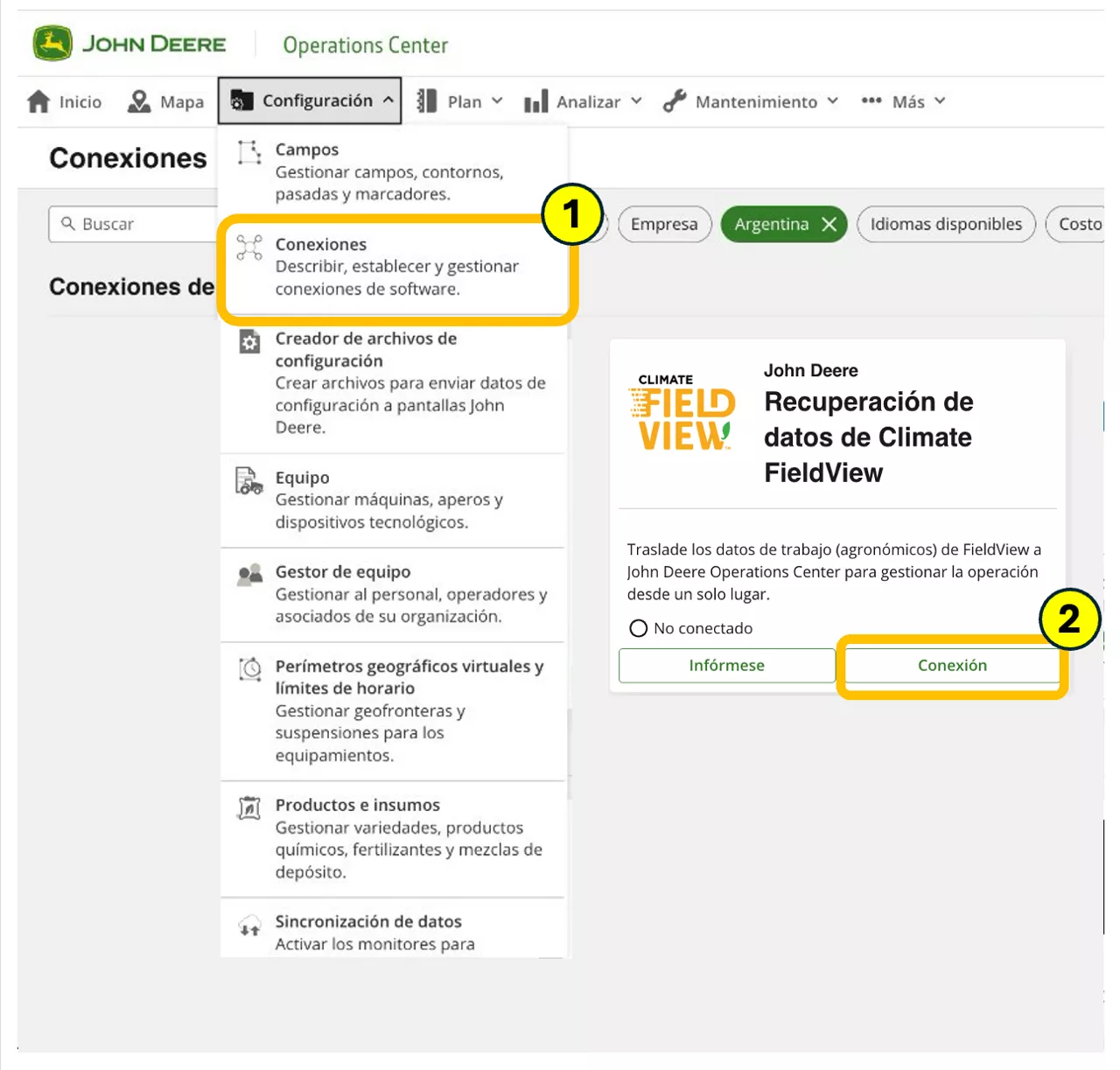 JOHN DEERE Operations Center

Inicio Mapa Configuración Plan Analizar Mantenimiento Más

Conexiones

Buscar

Conexiones de

Campos
Gestionar campos, contornos, pasadas y marcadores.

1

Conexiones
Describir, establecer y gestionar conexiones de software.

Creador de archivos de configuración
Crear archivos para enviar datos de configuración a pantallas John Deere.

Equipo
Gestionar máquinas, aperos y dispositivos tecnológicos.

Gestor de equipo
Gestionar al personal, operadores y asociados de su organización.

Perímetros geográficos virtuales y límites de horario
Gestionar geofronteras y suspensiones para los equipamientos.

Productos e insumos
Gestionar variedades, productos químicos, fertilizantes y mezclas de depósito.

Sincronización de datos
Activar los monitores para

Empresa Argentina Idiomas disponibles Costo

CLIMATE FIELD VIEW

John Deere
Recuperación de datos de Climate FieldView

Traslade los datos de trabajo (agronómicos) de FieldView a John Deere Operations Center para gestionar la operación desde un solo lugar.

No conectado

2

Infórmese Conexión