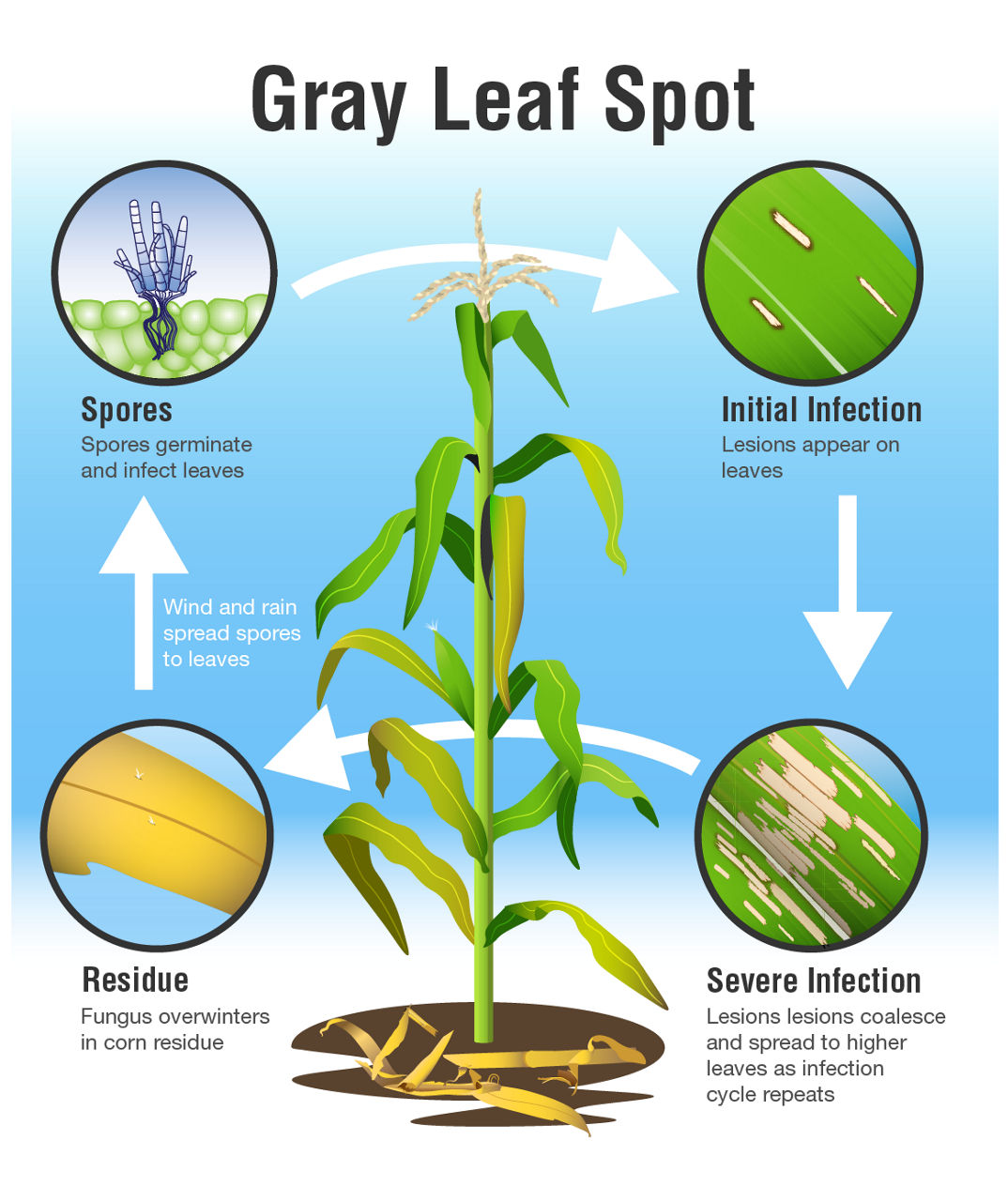 Gray Leaf Spot

Spores
Spores germinate and infect leaves

Initial Infection
Lesions appear on leaves

Wind and rain spread spores to leaves

Residue
Fungus overwinters in corn residue

Severe Infection
Lesions lesions coalesce and spread to higher leaves as infection cycle repeats